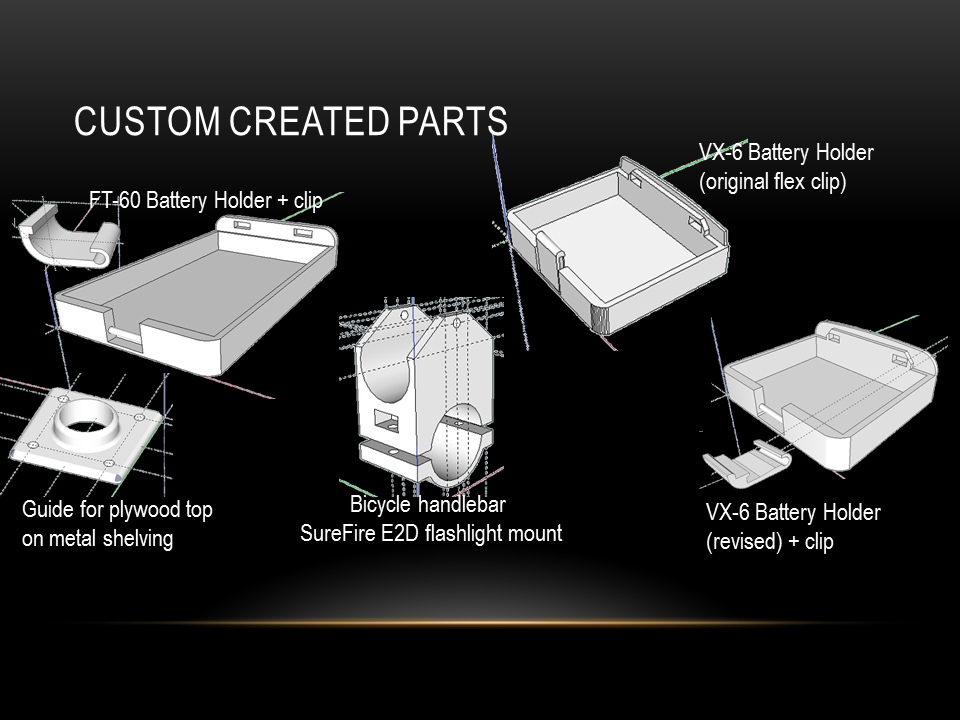 CUSTOM CREATED PARTS

FT-60 Battery Holder + clip

VX-6 Battery Holder
(original flex clip)

Guide for plywood top
on metal shelving

Bicycle handlebar
SureFire E2D flashlight mount

VX-6 Battery Holder
(revised) + clip